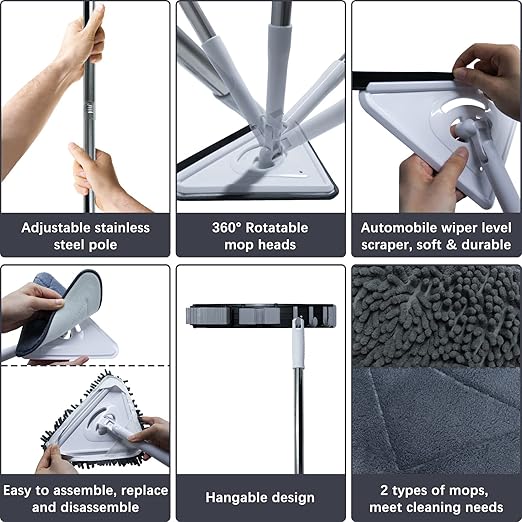 Adjustable stainless steel pole

360° Rotatable mop heads

Automobile wiper level scraper, soft & durable

Easy to assemble, replace and disassemble

Hangable design

2 types of mops, meet cleaning needs