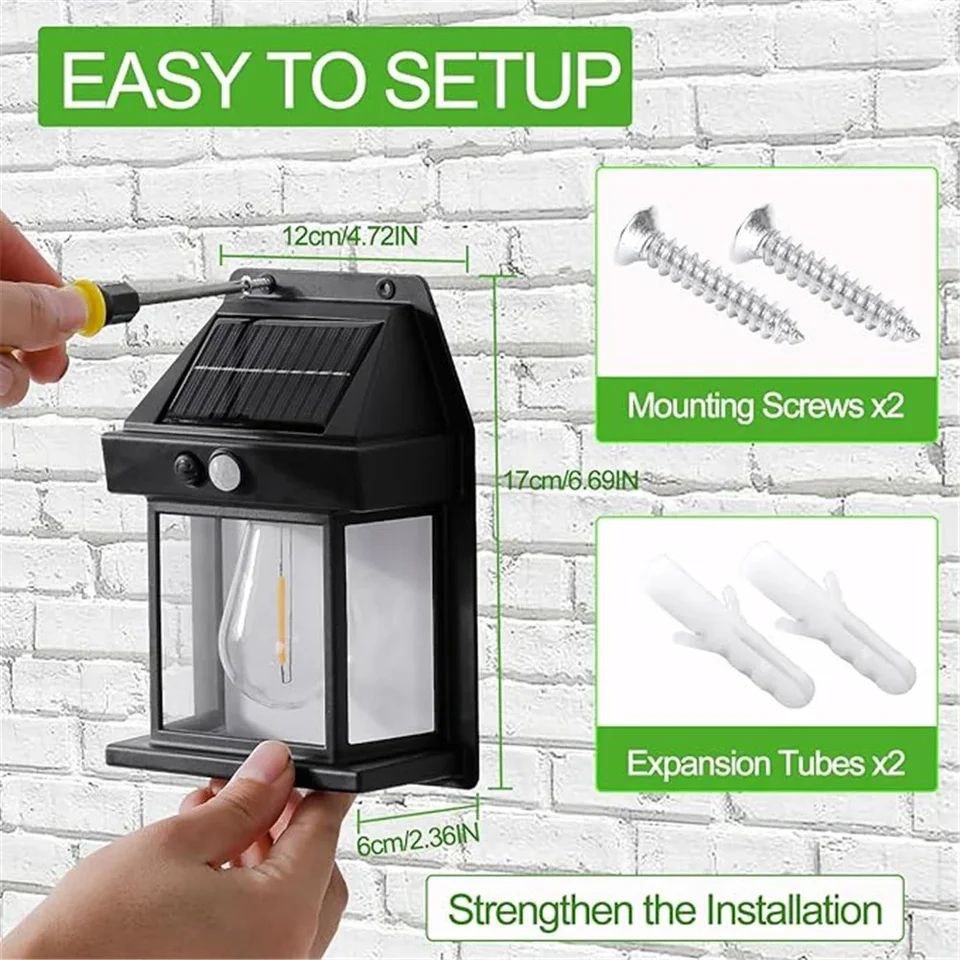 EASY TO SETUP

12cm/4.72IN

17cm/6.69IN

6cm/2.36IN

Mounting Screws x2

Expansion Tubes x2

Strengthen the Installation